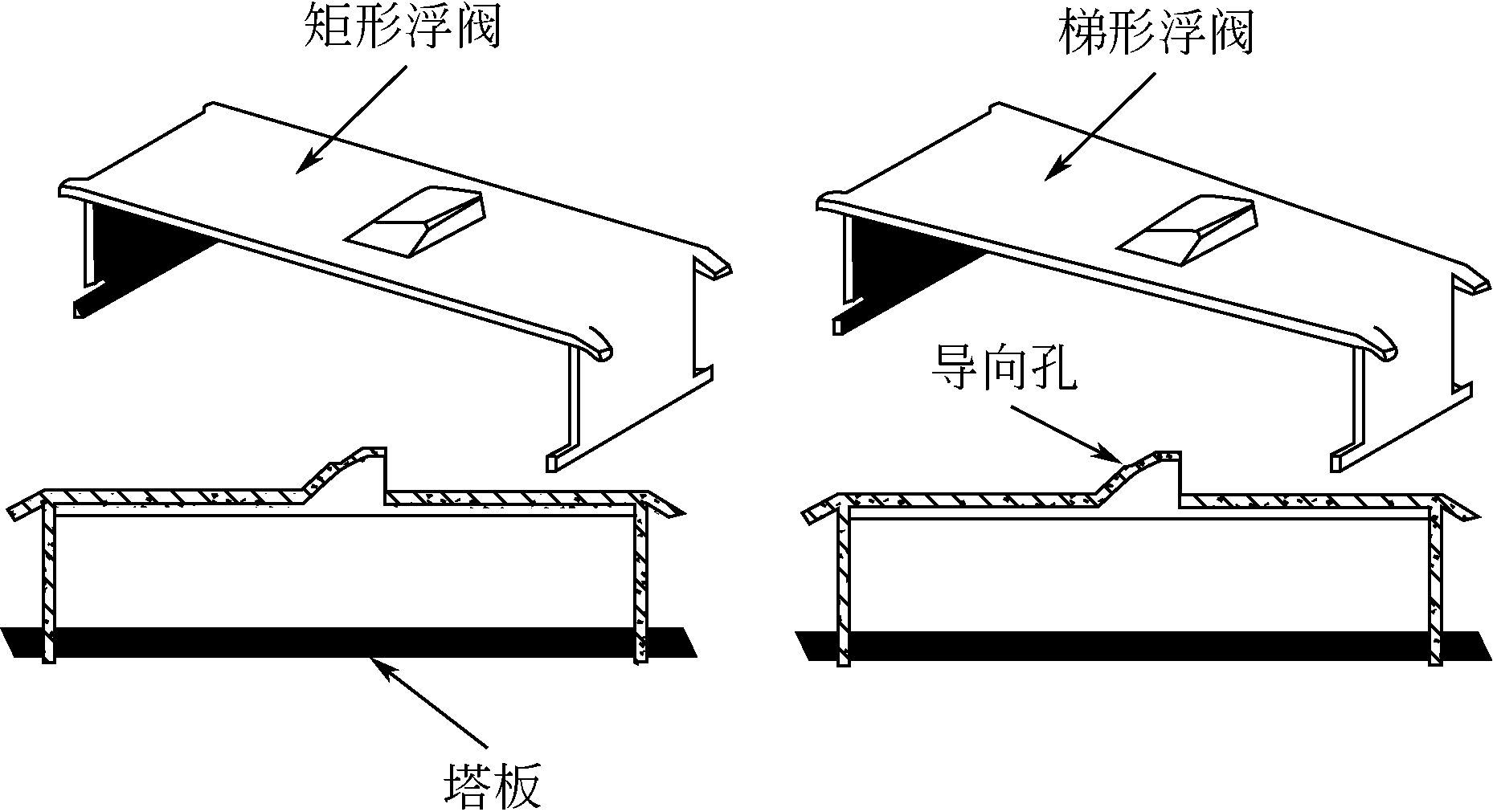 矩形浮阀

梯形浮阀

导向孔

塔板