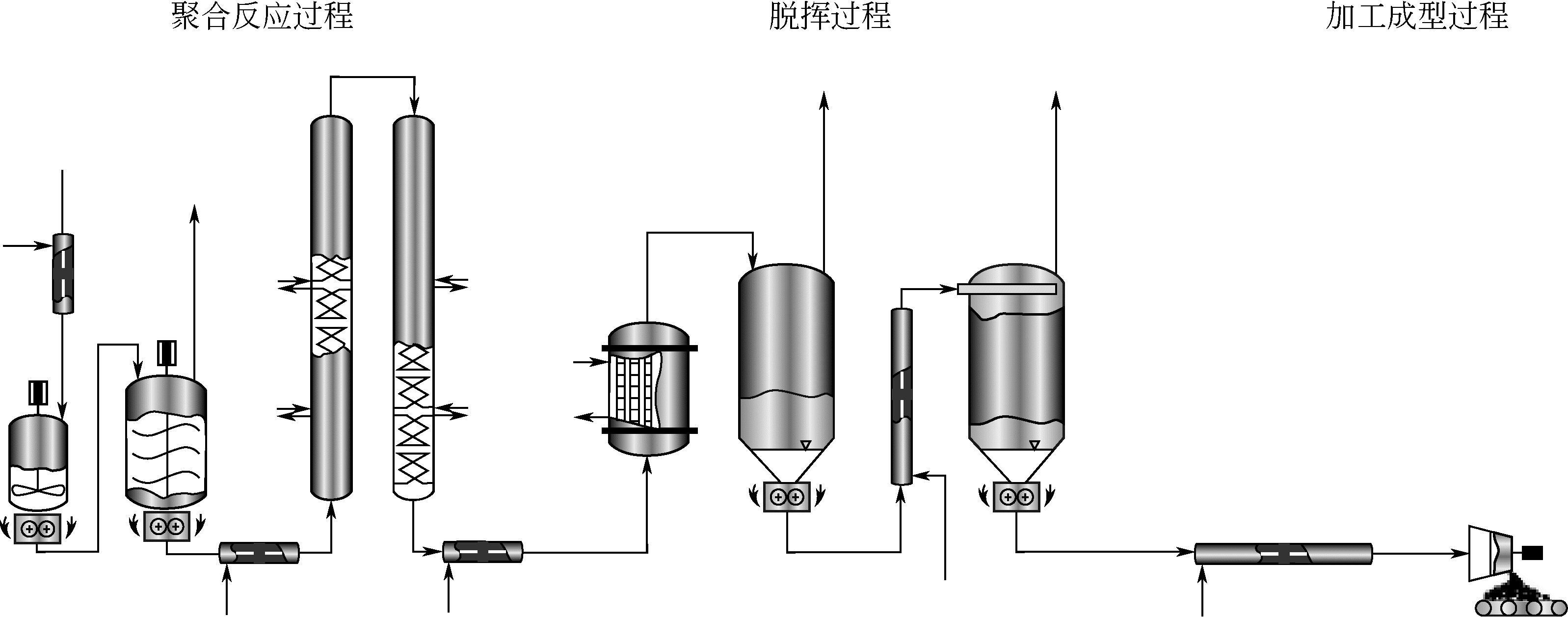 聚合反应过程

脱挥过程

加工成型过程